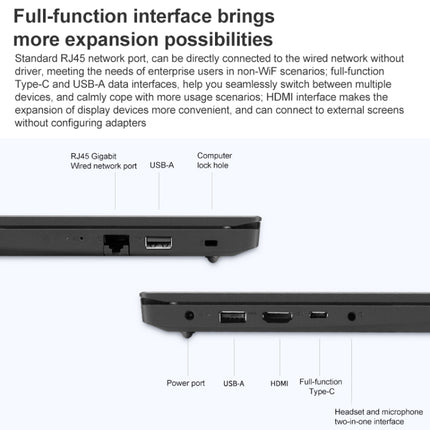 Full-function interface brings more expansion possibilities

Standard RJ45 network port, can be directly connected to the wired network without driver, meeting the needs of enterprise users in non-WiF scenarios; full-function Type-C and USB-A data interfaces, help you seamlessly switch between multiple devices, and calmly cope with more usage scenarios; HDMI interface makes the expansion of display devices more convenient, and can connect to external screens without configuring adapters

RJ45 Gigabit Wired network port

USB-A

Computer lock hole

Power port

USB-A

HDMI

Full-function Type-C

Headset and microphone two-in-one interface