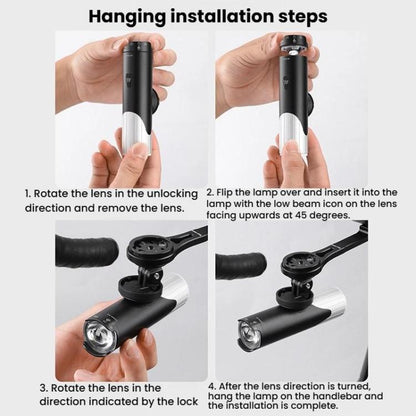 Hanging installation steps

1. Rotate the lens in the unlocking direction and remove the lens.

2. Flip the lamp over and insert it into the lamp with the low beam icon on the lens facing upwards at 45 degrees.

3. Rotate the lens in the direction indicated by the lock

4. After the lens direction is turned, hang the lamp on the handlebar and the installation is complete.