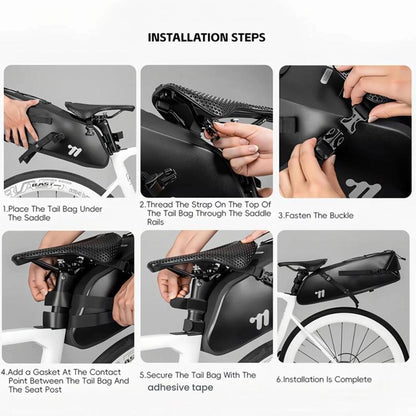 INSTALLATION STEPS

1.Place The Tail Bag Under The Saddle

2.Thread The Strap On The Top Of The Tail Bag Through The Saddle Rails

3.Fasten The Buckle

4.Add a Gasket At The Contact Point Between The Tail Bag And The Seat Post

5.Secure The Tail Bag With The adhesive tape

6.Installation Is Complete