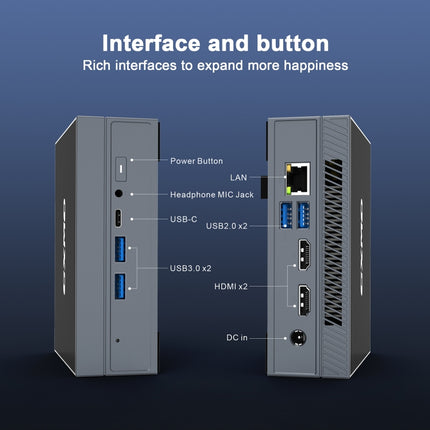 Interface and button
Rich interfaces to expand more happiness

Power Button
Headphone MIC Jack
USB-C
USB3.0 x2

LAN
USB2.0 x2
HDMI x2
DC in