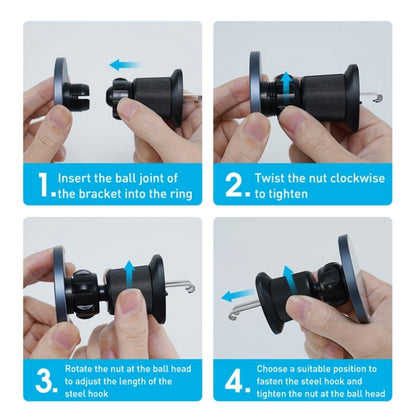 1. Insert the ball joint of the bracket into the ring

2. Twist the nut clockwise to tighten

3. Rotate the nut at the ball head to adjust the length of the steel hook

4. Choose a suitable position to fasten the steel hook and tighten the nut at the ball head