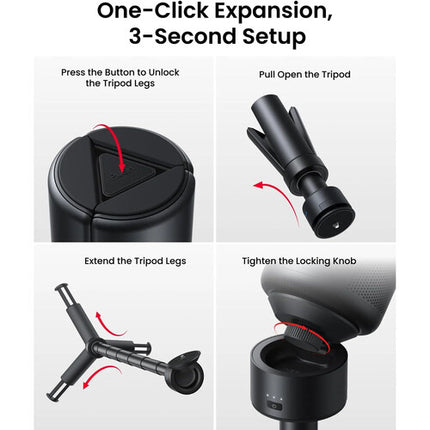 One-Click Expansion, 3-Second Setup

Press the Button to Unlock the Tripod Legs

Pull Open the Tripod

Extend the Tripod Legs

Tighten the Locking Knob