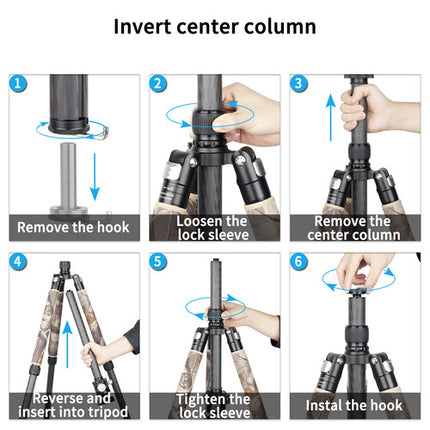 Invert center column

1
Remove the hook

2
Loosen the lock sleeve

3
Remove the center column

4
Reverse and insert into tripod

5
Tighten the lock sleeve

6
Instal the hook