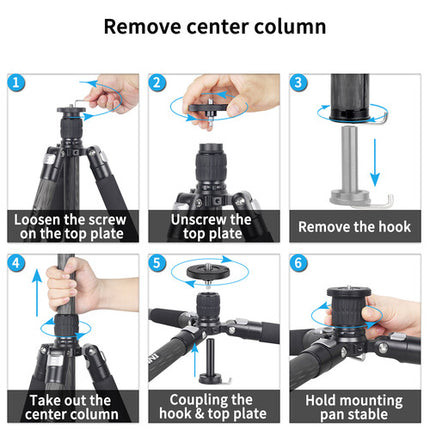 Remove center column

1

Loosen the screw on the top plate

2

Unscrew the top plate

3

Remove the hook

4

Take out the center column

5

Coupling the hook & top plate

6

Hold mounting pan stable