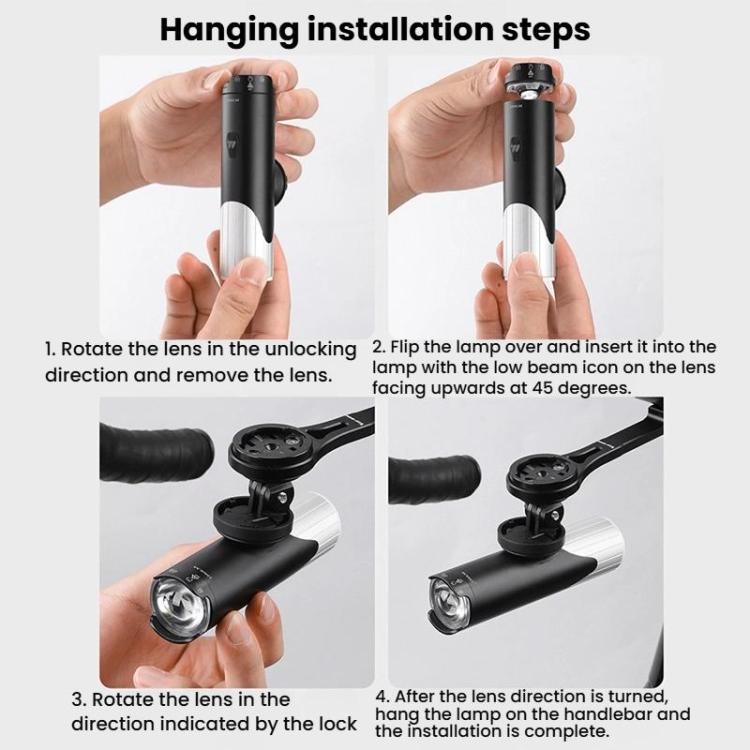 Hanging installation steps

1. Rotate the lens in the unlocking direction and remove the lens.

2. Flip the lamp over and insert it into the lamp with the low beam icon on the lens facing upwards at 45 degrees.

3. Rotate the lens in the direction indicated by the lock

4. After the lens direction is turned, hang the lamp on the handlebar and the installation is complete.