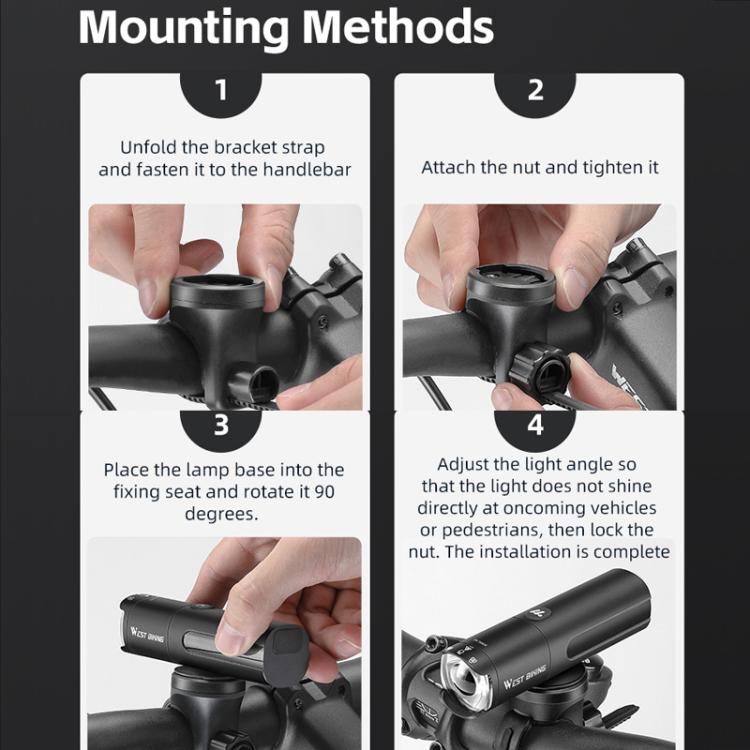 Mounting Methods

1

Unfold the bracket strap and fasten it to the handlebar

2

Attach the nut and tighten it

3

Place the lamp base into the fixing seat and rotate it 90 degrees.

WEST BIKING

4

Adjust the light angle so that the light does not shine directly at oncoming vehicles or pedestrians, then lock the nut. The installation is complete

WEST BIKING